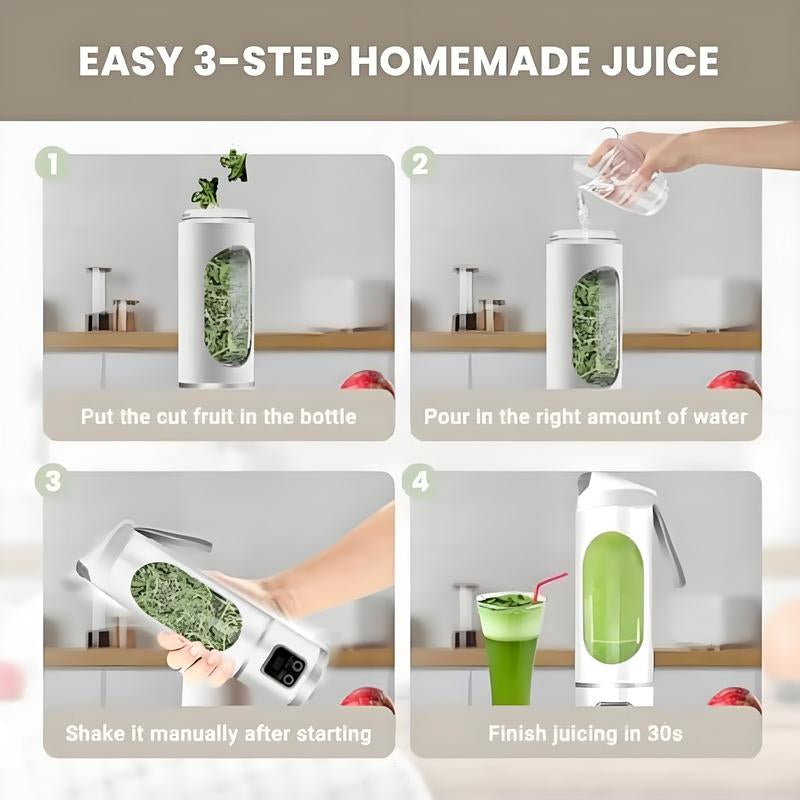 EASY 3-STEP HOMEMADE JUICE

1

Put the cut fruit in the bottle

2

Pour in the right amount of water

3

Shake it manually after starting

4

Finish juicing in 30s